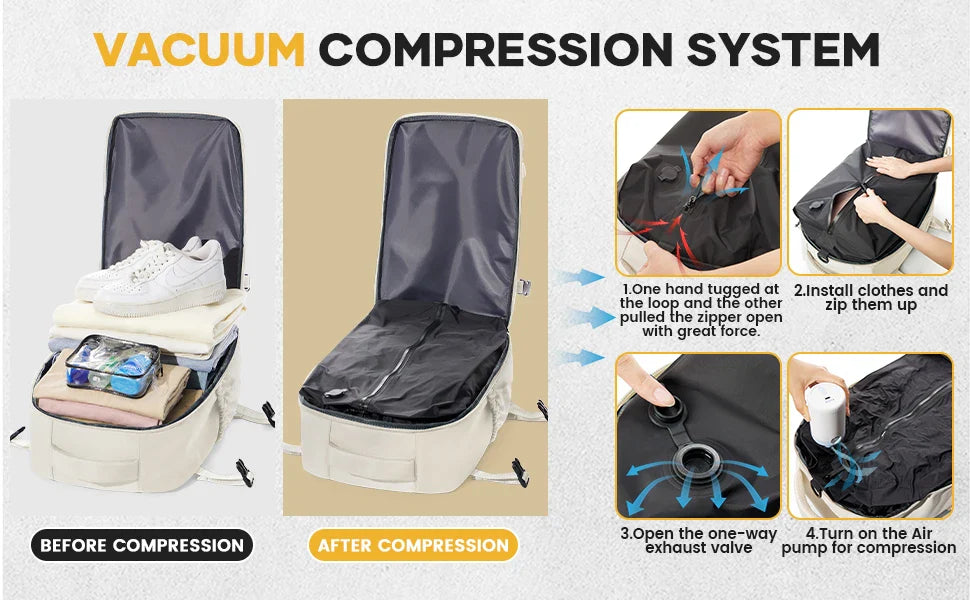 VACUUM COMPRESSION SYSTEM

BEFORE COMPRESSION

AFTER COMPRESSION

1.One hand tugged at the loop and the other pulled the zipper open with great force.

2.Install clothes and zip them up

3.Open the one-way exhaust valve

4.Turn on the Air pump for compression